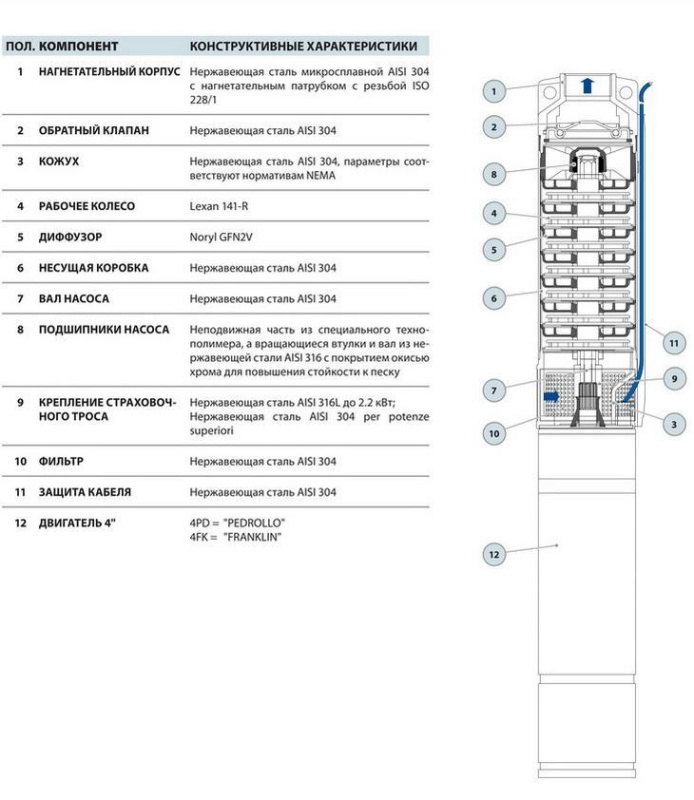 | ПОЛ. | КОМПОНЕНТ | КОНСТРУКТИВНЫЕ ХАРАКТЕРИСТИКИ |
|---|---|---|
| 1 | НАГНЕТАТЕЛЬНЫЙ КОРПУС | Нержавеющая сталь микросплавной AISI 304 с нагнетательным патрубком с резьбой ISO 228/1 |
| 2 | ОБРАТНЫЙ КЛАПАН | Нержавеющая сталь AISI 304 |
| 3 | КОЖУХ | Нержавеющая сталь AISI 304, параметры соответствуют нормативам NEMA |
| 4 | РАБОЧЕЕ КОЛЕСО | Lexan 141-R |
| 5 | ДИФФУЗОР | Noryl GFN2V |
| 6 | НЕСУЩАЯ КОРОБКА | Нержавеющая сталь AISI 304 |
| 7 | ВАЛ НАСОСА | Нержавеющая сталь AISI 304 |
| 8 | ПОДШИПНИКИ НАСОСА | Неподвижная часть из специального технополимера, а вращающиеся втулки и вал из нержавеющей стали AISI 316 с покрытием окисью хрома для повышения стойкости к песку |
| 9 | КРЕПЛЕНИЕ СТРАХОВОЧНОГО ТРОСА | Нержавеющая сталь AISI 316L до 2.2 кВт; Нержавеющая сталь AISI 304 per potenze superiori |
| 10 | ФИЛЬТР | Нержавеющая сталь AISI 304 |
| 11 | ЗАЩИТА КАБЕЛЯ | Нержавеющая сталь AISI 304 |
| 12 | ДВИГАТЕЛЬ 4" | 4PD = "PEDROLLO" 4FK = "FRANKLIN" |

1
2
8
4
5
6
11
7
9
10
3
12