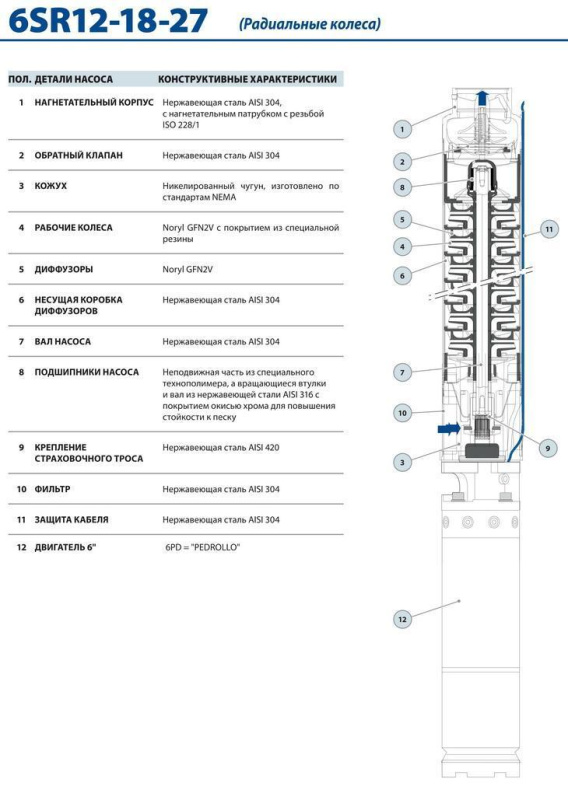 6SR12-18-27 (Радиальные колеса)

| ПОЛ. | ДЕТАЛИ НАСОСА | КОНСТРУКТИВНЫЕ ХАРАКТЕРИСТИКИ |
|---|---|---|
| 1 | НАГНЕТАТЕЛЬНЫЙ КОРПУС | Нержавеющая сталь AISI 304, с нагнетательным патрубком с резьбой ISO 228/1 |
| 2 | ОБРАТНЫЙ КЛАПАН | Нержавеющая сталь AISI 304 |
| 3 | КОЖУХ | Никелированный чугун, изготовлено по стандартам NEMA |
| 4 | РАБОЧИЕ КОЛЕСА | Noryl GFN2V с покрытием из специальной резины |
| 5 | ДИФФУЗОРЫ | Noryl GFN2V |
| 6 | НЕСУЩАЯ КОРОБКА ДИФФУЗОРОВ | Нержавеющая сталь AISI 304 |
| 7 | ВАЛ НАСОСА | Нержавеющая сталь AISI 304 |
| 8 | ПОДШИПНИКИ НАСОСА | Неподвижная часть из специального технополимера, а вращающиеся втулки и вал из нержавеющей стали AISI 316 с покрытием окисью хрома для повышения стойкости к песку |
| 9 | КРЕПЛЕНИЕ СТРАХОВОЧНОГО ТРОСА | Нержавеющая сталь AISI 420 |
| 10 | ФИЛЬТР | Нержавеющая сталь AISI 304 |
| 11 | ЗАЩИТА КАБЕЛЯ | Нержавеющая сталь AISI 304 |
| 12 | ДВИГАТЕЛЬ 6" | 6PD = "PEDROLLO" |

1
2
8
5
4
6
11
7
10
9
3
12