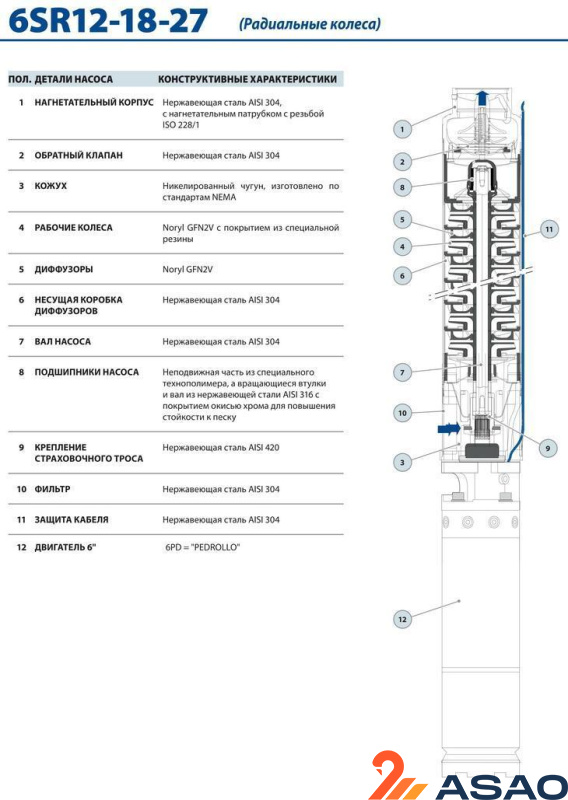 6SR12-18-27 (Радиальные колеса)

| ПОЛ. | ДЕТАЛИ НАСОСА | КОНСТРУКТИВНЫЕ ХАРАКТЕРИСТИКИ |
|---|---|---|
| 1 | НАГНЕТАТЕЛЬНЫЙ КОРПУС | Нержавеющая сталь AISI 304, с нагнетательным патрубком с резьбой ISO 228/1 |
| 2 | ОБРАТНЫЙ КЛАПАН | Нержавеющая сталь AISI 304 |
| 3 | КОЖУХ | Никелированный чугун, изготовлено по стандартам NEMA |
| 4 | РАБОЧИЕ КОЛЕСА | Noryl GFN2V с покрытием из специальной резины |
| 5 | ДИФФУЗОРЫ | Noryl GFN2V |
| 6 | НЕСУЩАЯ КОРОБКА ДИФФУЗОРОВ | Нержавеющая сталь AISI 304 |
| 7 | ВАЛ НАСОСА | Нержавеющая сталь AISI 304 |
| 8 | ПОДШИПНИКИ НАСОСА | Неподвижная часть из специального технополимера, а вращающиеся втулки и вал из нержавеющей стали AISI 316 с покрытием окисью хрома для повышения стойкости к песку |
| 9 | КРЕПЛЕНИЕ СТРАХОВОЧНОГО ТРОСА | Нержавеющая сталь AISI 420 |
| 10 | ФИЛЬТР | Нержавеющая сталь AISI 304 |
| 11 | ЗАЩИТА КАБЕЛЯ | Нержавеющая сталь AISI 304 |
| 12 | ДВИГАТЕЛЬ 6" | 6PD = "PEDROLLO" |

1
2
8
5
4
6
11
7
10
9
3
12

ASAO