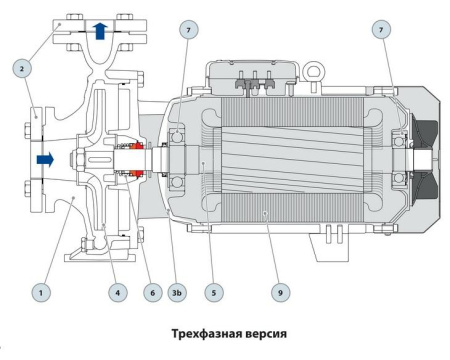 7
7
2
1
4
6
3b
5
9

Трехфазная версия