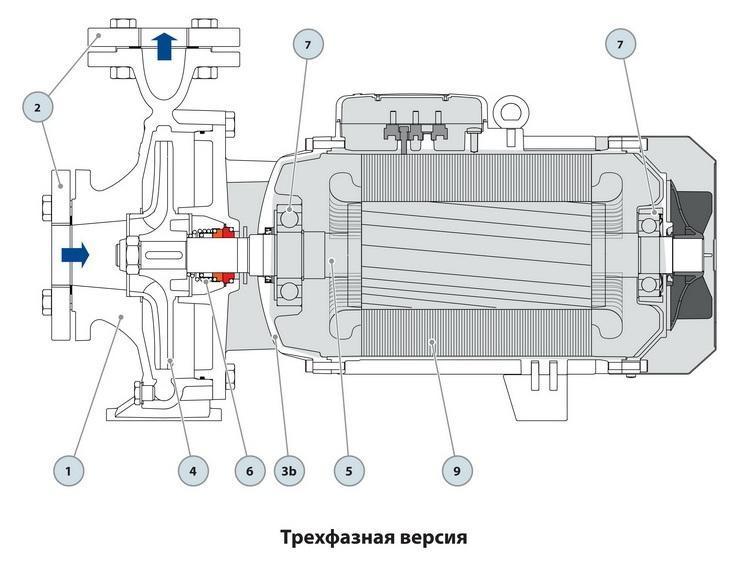 7

7

2

1

4

6

3b

5

9

Трехфазная версия