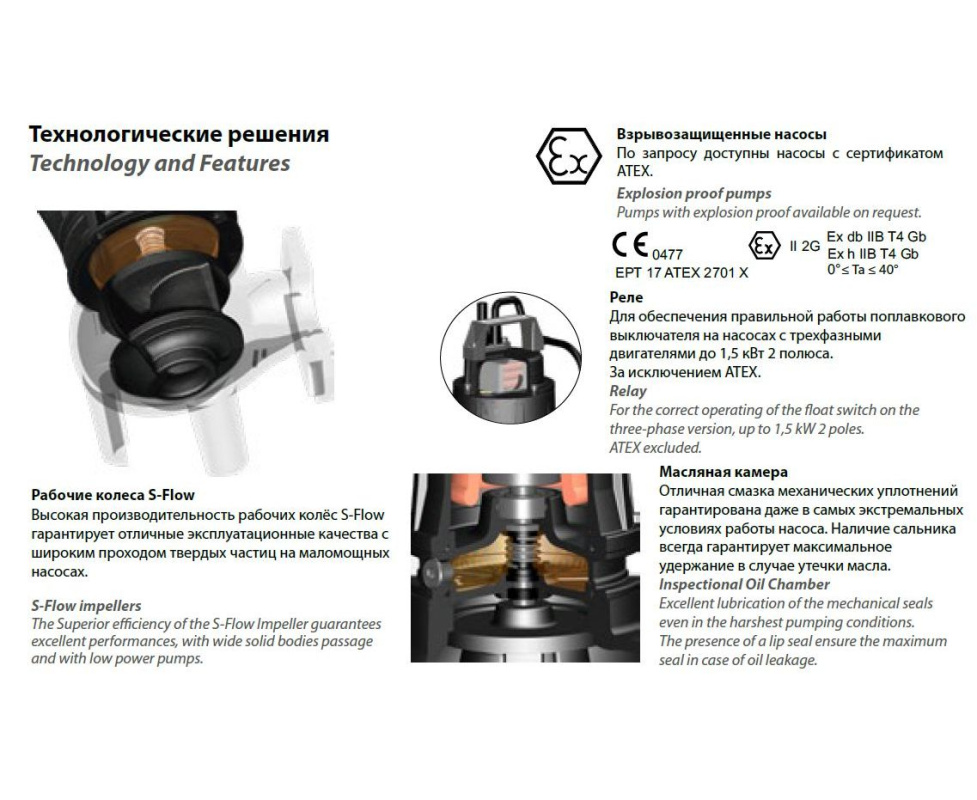 Технологические решения
Technology and Features

Рабочие колеса S-Flow
Высокая производительность рабочих колёс S-Flow гарантирует отличные эксплуатационные качества с широким проходом твердых частиц на маломощных насосах.

S-Flow impellers
The Superior efficiency of the S-Flow Impeller guarantees excellent performances, with wide solid bodies passage and with low power pumps.

Ex
Взрывозащищенные насосы
По запросу доступны насосы с сертификатом ATEX.
Explosion proof pumps
Pumps with explosion proof available on request.

CE 0477
EPT 17 ATEX 2701 X
Ex II 2G Ex db IIB T4 Gb
Ex h IIB T4 Gb
0°≤ Ta ≤ 40°

Реле
Для обеспечения правильной работы поплавкового выключателя на насосах с трехфазными двигателями до 1,5 кВт 2 полюса.
За исключением ATEX.
Relay
For the correct operating of the float switch on the three-phase version, up to 1,5 kW 2 poles.
ATEX excluded.

Масляная камера
Отличная смазка механических уплотнений гарантирована даже в самых экстремальных условиях работы насоса. Наличие сальника всегда гарантирует максимальное удержание в случае утечки масла.
Inspectional Oil Chamber
Excellent lubrication of the mechanical seals even in the harshest pumping conditions.
The presence of a lip seal ensure the maximum seal in case of oil leakage.