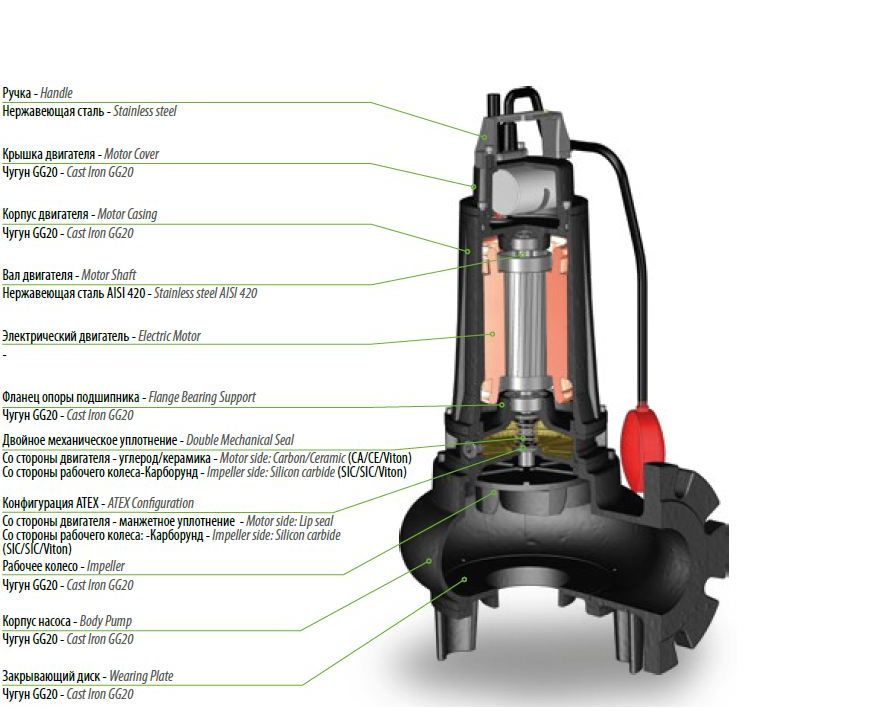 Ручка - Handle
Нержавеющая сталь - Stainless steel

Крышка двигателя - Motor Cover
Чугун GG20 - Cast Iron GG20

Корпус двигателя - Motor Casing
Чугун GG20 - Cast Iron GG20

Вал двигателя - Motor Shaft
Нержавеющая сталь AISI 420 - Stainless steel AISI 420

Электрический двигатель - Electric Motor
-

Фланец опоры подшипника - Flange Bearing Support
Чугун GG20 - Cast Iron GG20

Двойное механическое уплотнение - Double Mechanical Seal
Со стороны двигателя - углерод/керамика - Motor side: Carbon/Ceramic (CA/CE/Viton)
Со стороны рабочего колеса-Карборунд - Impeller side: Silicon carbide (SIC/SIC/Viton)

Конфигурация ATEX - ATEX Configuration
Со стороны двигателя - манжетное уплотнение - Motor side: Lip seal
Со стороны рабочего колеса: -Карборунд - Impeller side: Silicon carbide (SIC/SIC/Viton)

Рабочее колесо - Impeller
Чугун GG20 - Cast Iron GG20

Корпус насоса - Body Pump
Чугун GG20 - Cast Iron GG20

Закрывающий диск - Wearing Plate
Чугун GG20 - Cast Iron GG20