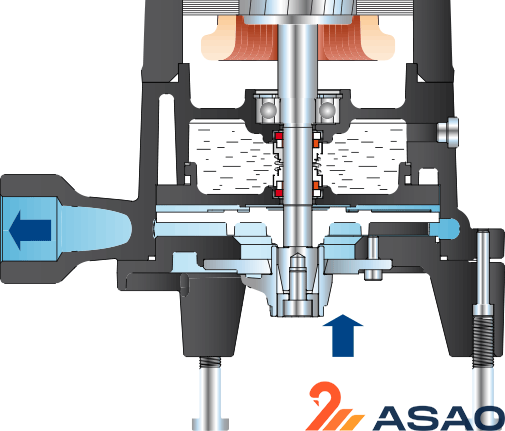 ASAO