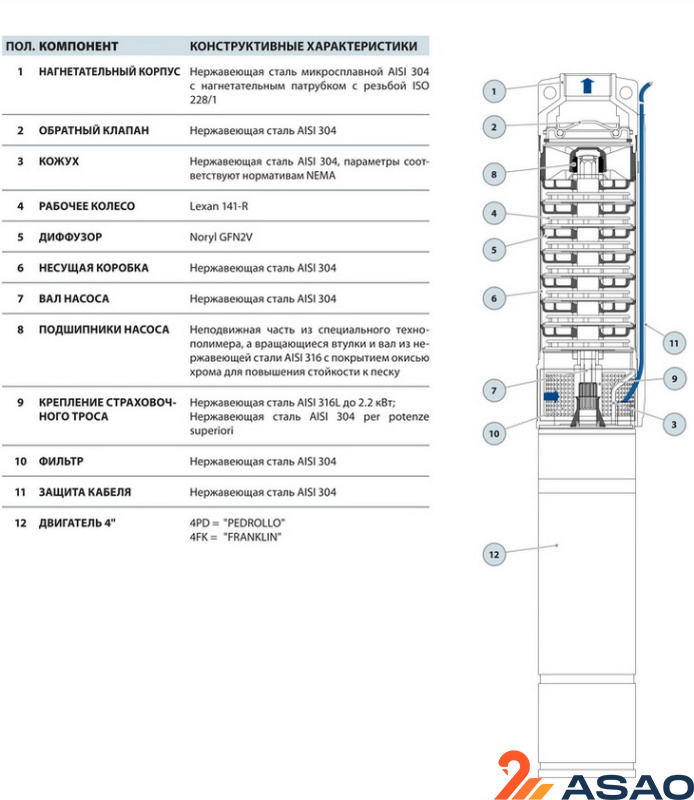 | ПОЛ. | КОМПОНЕНТ | КОНСТРУКТИВНЫЕ ХАРАКТЕРИСТИКИ |
|---|---|---|
| 1 | НАГНЕТАТЕЛЬНЫЙ КОРПУС | Нержавеющая сталь микросплавной AISI 304 с нагнетательным патрубком с резьбой ISO 228/1 |
| 2 | ОБРАТНЫЙ КЛАПАН | Нержавеющая сталь AISI 304 |
| 3 | КОЖУХ | Нержавеющая сталь AISI 304, параметры соответствуют нормативам NEMA |
| 4 | РАБОЧЕЕ КОЛЕСО | Lexan 141-R |
| 5 | ДИФФУЗОР | Noryl GFN2V |
| 6 | НЕСУЩАЯ КОРОБКА | Нержавеющая сталь AISI 304 |
| 7 | ВАЛ НАСОСА | Нержавеющая сталь AISI 304 |
| 8 | ПОДШИПНИКИ НАСОСА | Неподвижная часть из специального технополимера, а вращающиеся втулки и вал из нержавеющей стали AISI 316 с покрытием окисью хрома для повышения стойкости к песку |
| 9 | КРЕПЛЕНИЕ СТРАХОВОЧНОГО ТРОСА | Нержавеющая сталь AISI 316L до 2.2 кВт; Нержавеющая сталь AISI 304 per potenze superiori |
| 10 | ФИЛЬТР | Нержавеющая сталь AISI 304 |
| 11 | ЗАЩИТА КАБЕЛЯ | Нержавеющая сталь AISI 304 |
| 12 | ДВИГАТЕЛЬ 4" | 4PD = "PEDROLLO" 4FK = "FRANKLIN" |

1
2
8
4
5
6
11
7
9
10
3
12

ASAO