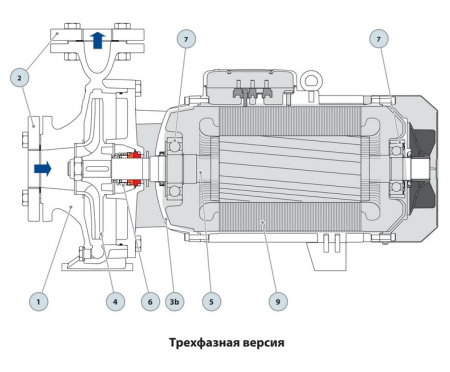 7
7
2
1
4
6
3b
5
9
Трехфазная версия