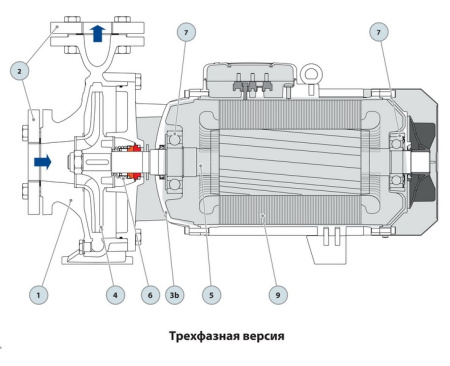 7
7
2
1
4
6
3b
5
9

Трехфазная версия