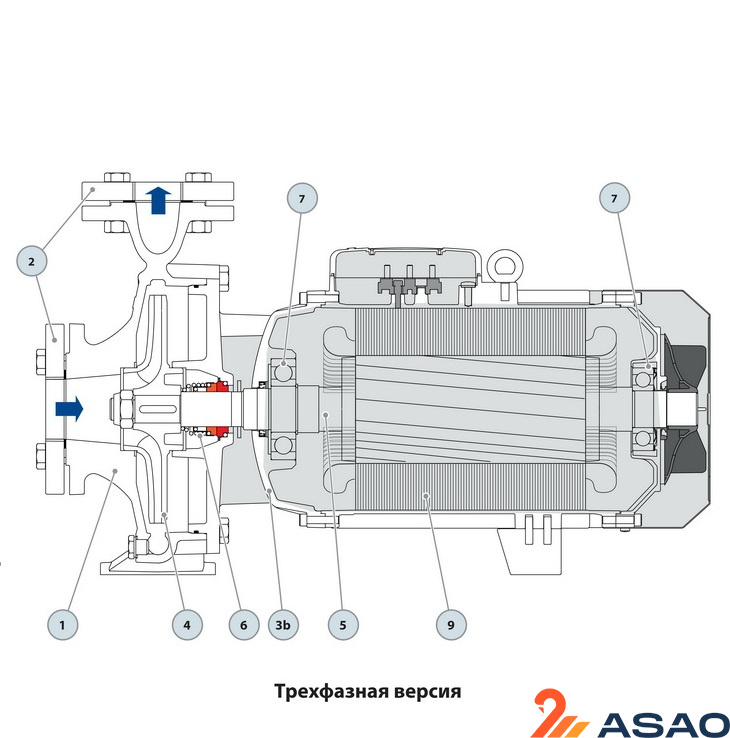 7
7
2
1
4
6
3b
5
9

Трехфазная версия

ASAO