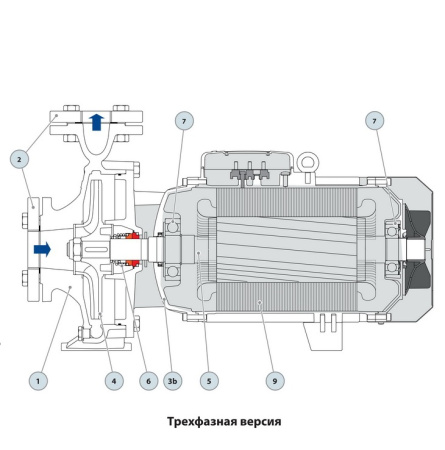 7

7

2

1

4

6

3b

5

9

Трехфазная версия