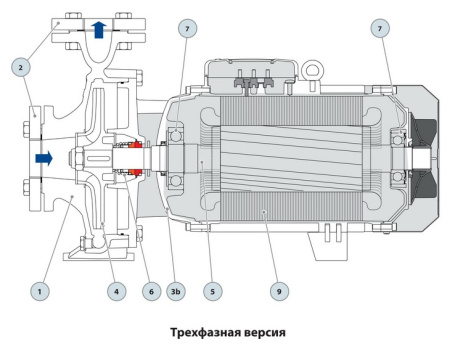 7
7
2
1
4
6
3b
5
9

Трехфазная версия