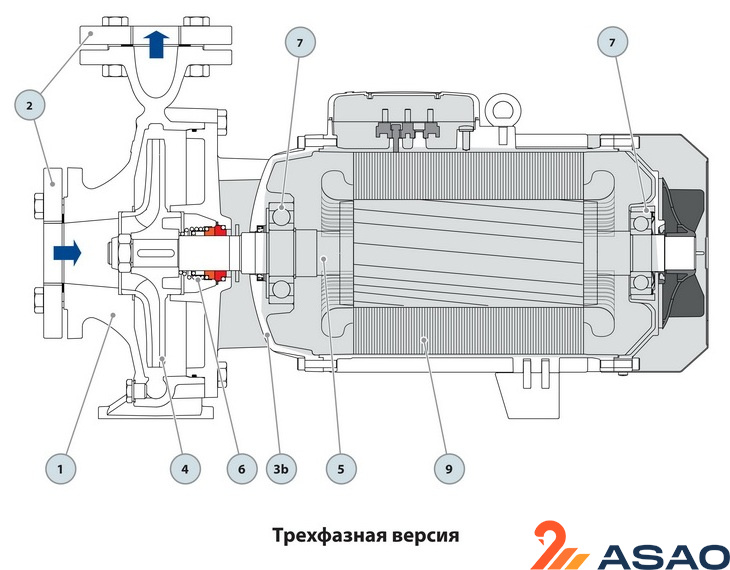 7

7

2

1

4

6

3b

5

9

Трехфазная версия

ASAO