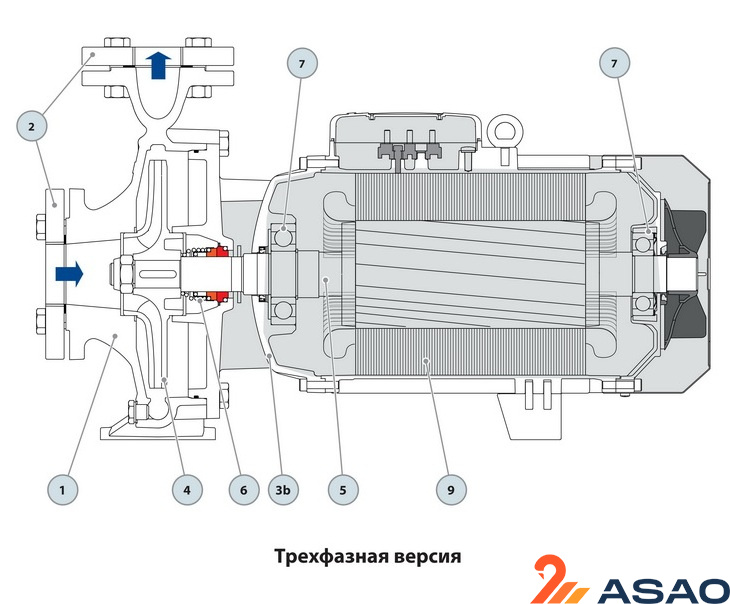 7
7
2
1
4
6
3b
5
9

Трехфазная версия

ASAO