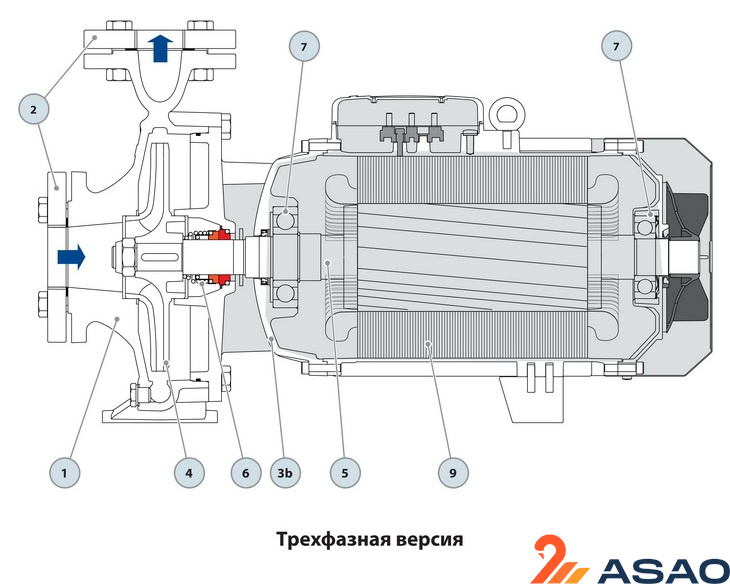 7
7
2
1
4
6
3b
5
9

Трехфазная версия

ASAO