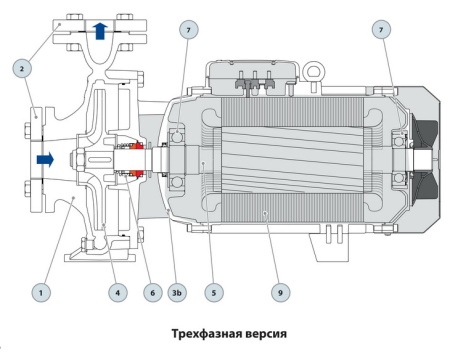 7
7
2
1
4
6
3b
5
9
Трехфазная версия